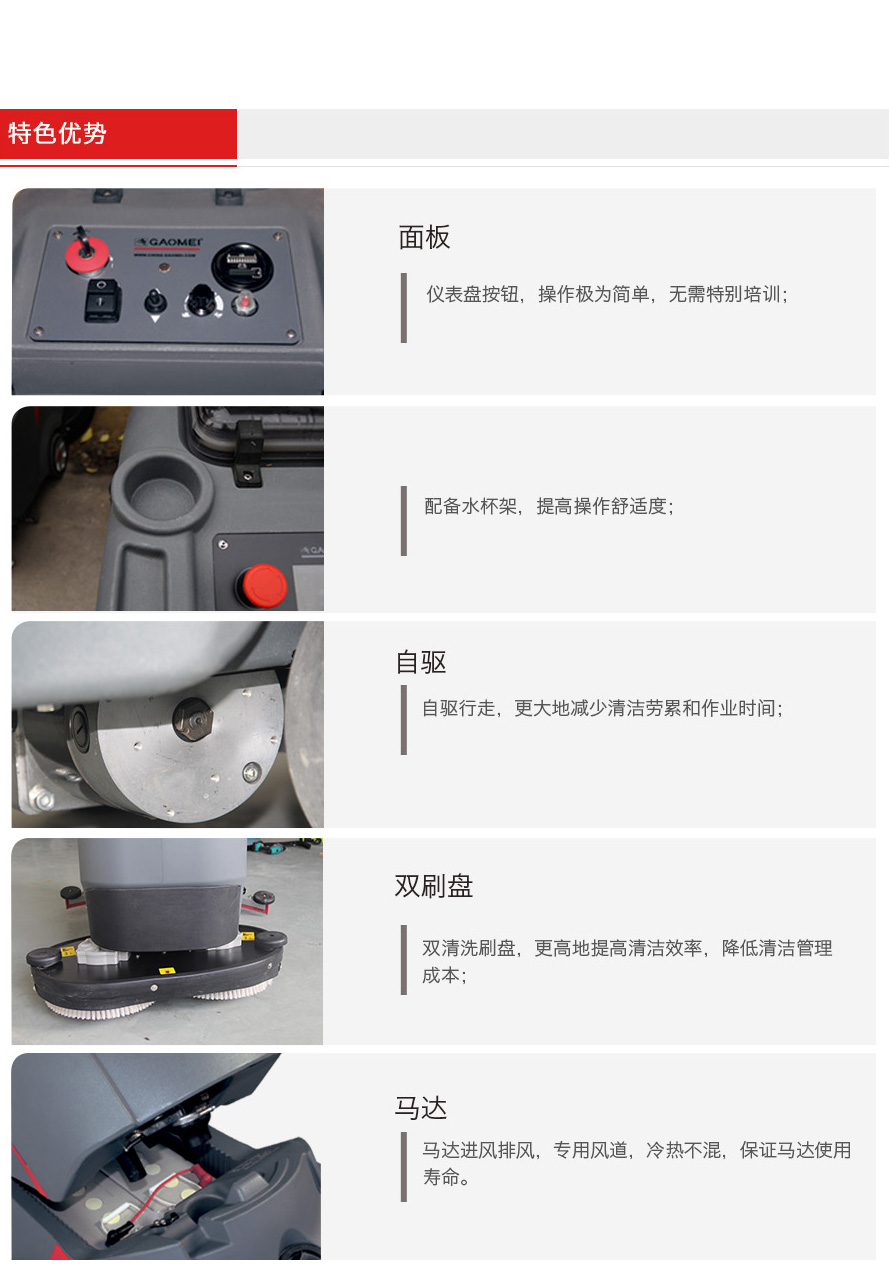 特色优势

GAOMEI

面板

仪表盘按钮，操作极为简单，无需特别培训；

配备水杯架，提高操作舒适度；

自驱

自驱行走，更大地减少清洁劳累和作业时间；

双刷盘

双清洗刷盘，更高地提高清洁效率，降低清洁管理成本；

马达

马达进风排风，专用风道，冷热不混，保证马达使用寿命。